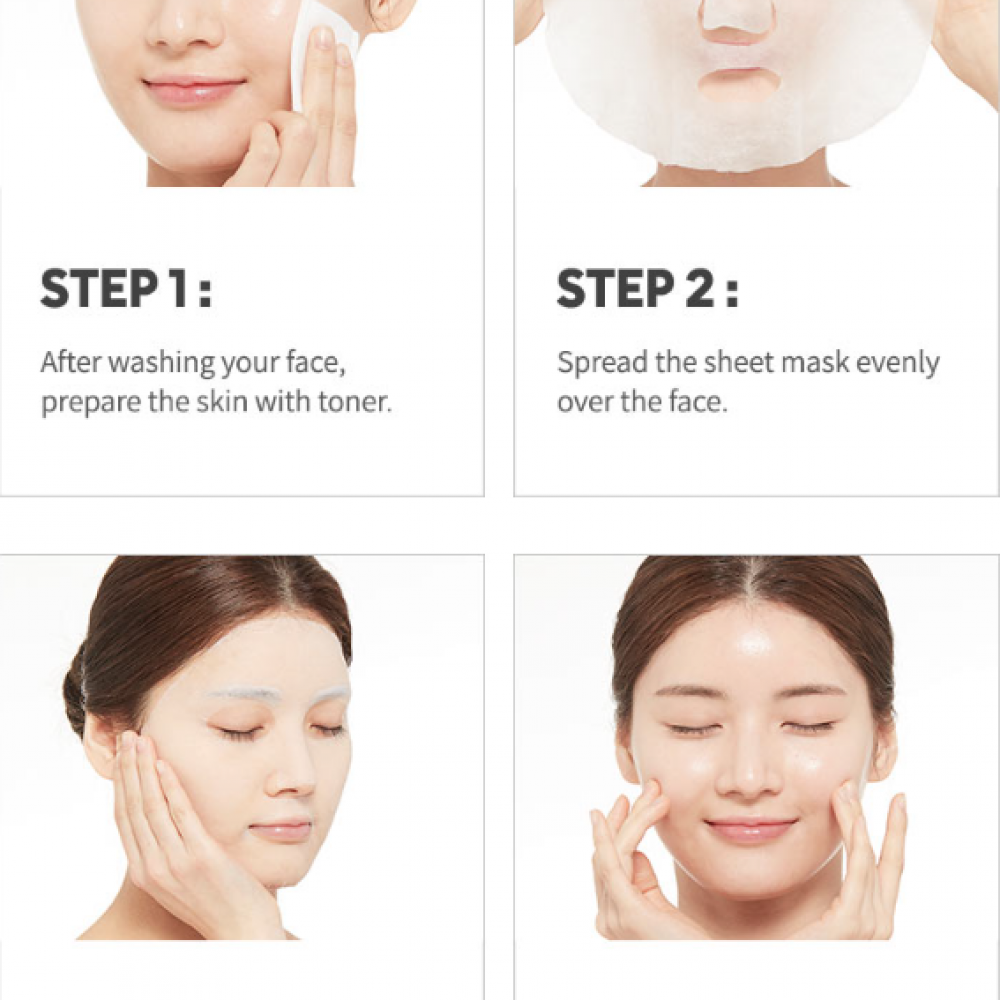 STEP 1 :

After washing your face, prepare the skin with toner.

STEP 2 :

Spread the sheet mask evenly over the face.