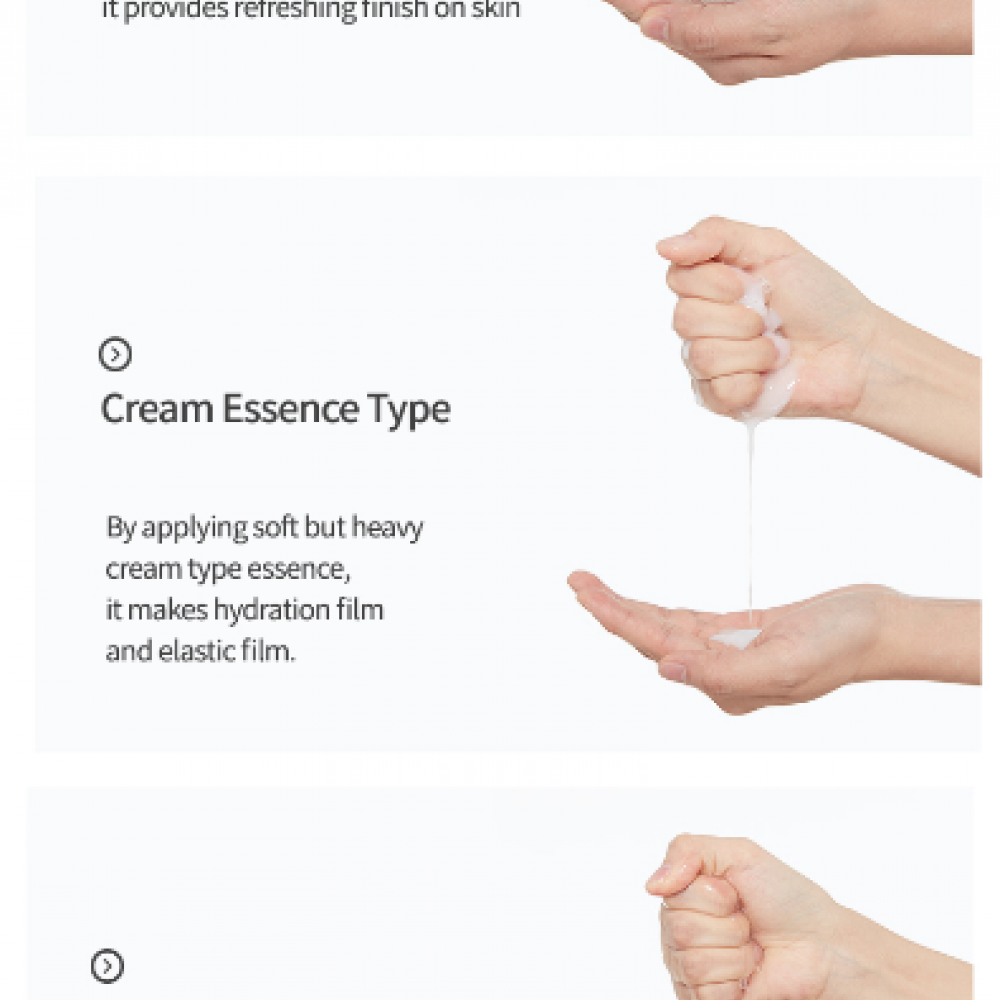 it provides refreshing finish on skin

Cream Essence Type

By applying soft but heavy cream type essence, it makes hydration film and elastic film.